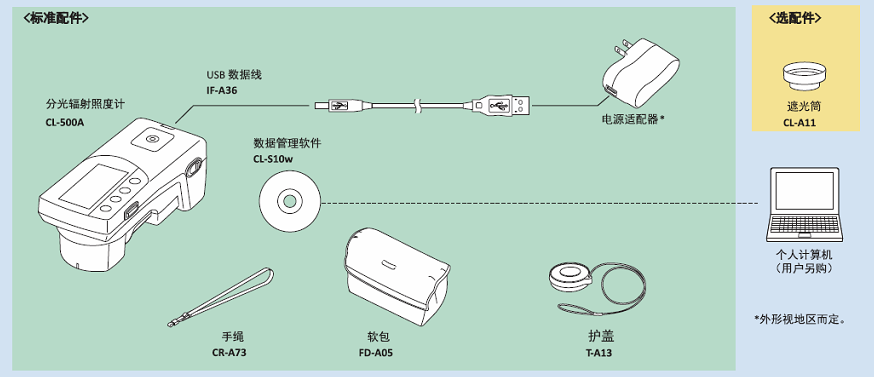 <标准配件>

USB 数据线
IF-A36

分光辐射照度计
CL-500A

电源适配器*

数据管理软件
CL-S10w

手绳
CR-A73

软包
FD-A05

护盖
T-A13

<选配件>

遮光筒
CL-A11

个人计算机
(用户另购)

*外形视地区而定。