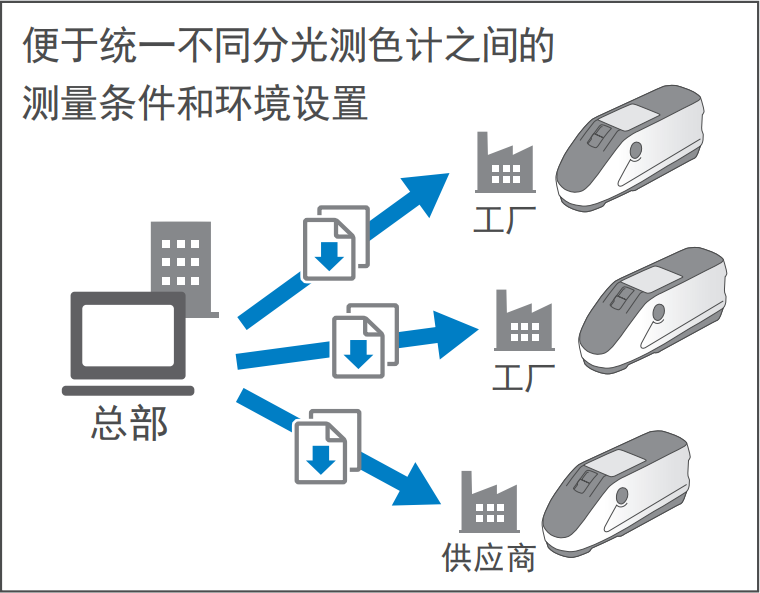 便于统一不同分光测色计之间的测量条件和环境设置

工厂

工厂

总部

供应商